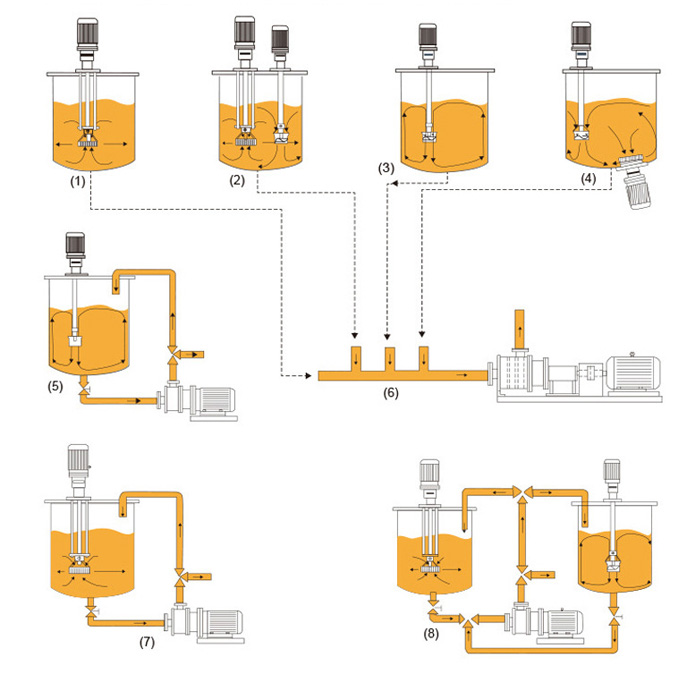 (1)
(2)
(3)
(4)
(5)
(6)
(7)
(8)